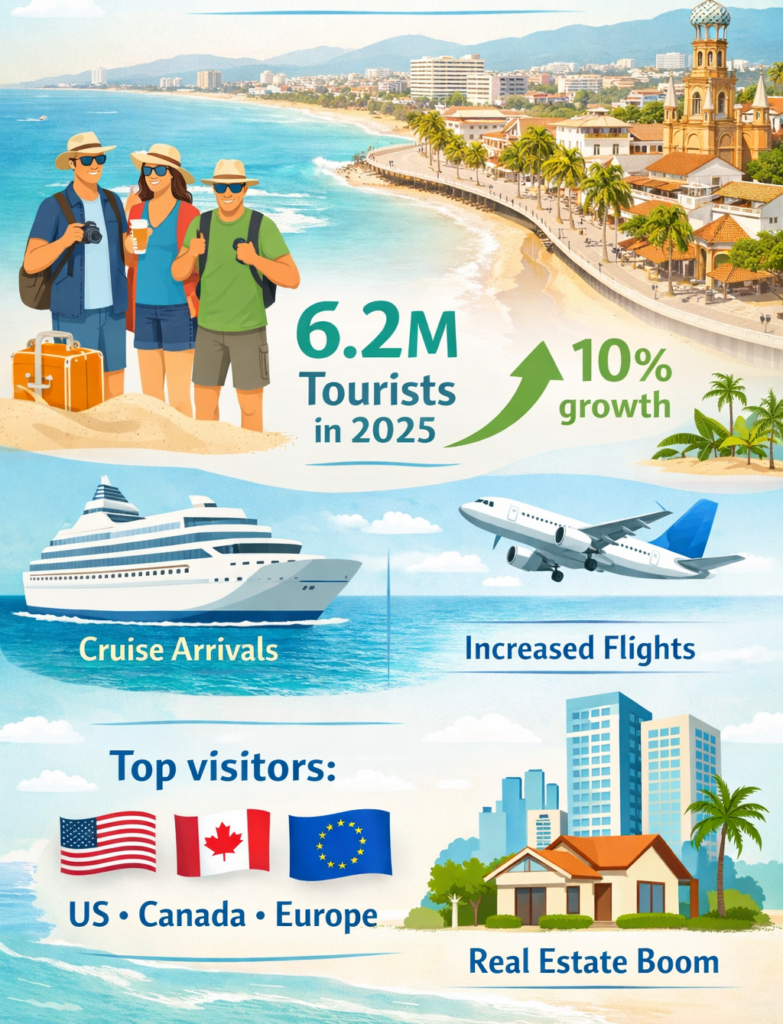 6.2M
Tourists
in 2025

10%
growth

Cruise Arrivals

Increased Flights

Top visitors:

US • Canada • Europe

Real Estate Boom